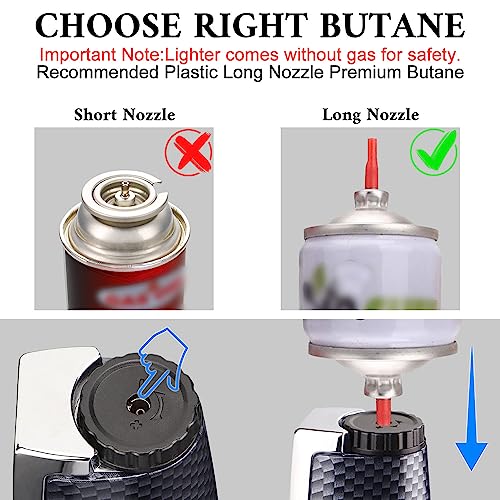 CHOOSE RIGHT BUTANE

Important Note:Lighter comes without gas for safety.
Recommended Plastic Long Nozzle Premium Butane

Short Nozzle

Long Nozzle