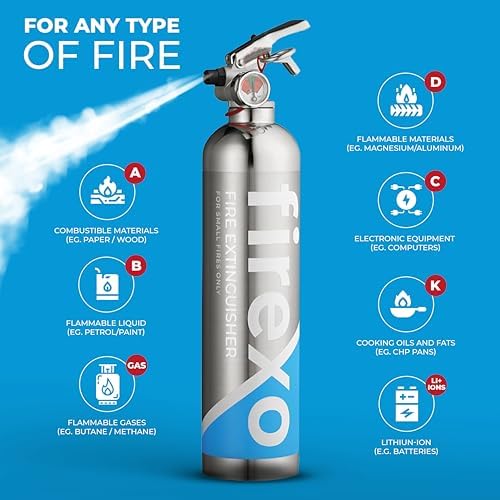 FOR ANY TYPE
OF FIRE

A
COMBUSTIBLE MATERIALS
(EG. PAPER / WOOD)

B
FLAMMABLE LIQUID
(EG. PETROL/PAINT)

GAS
FLAMMABLE GASES
(EG. BUTANE / METHANE)

firexo
FIRE EXTINGUISHER
FOR SMALL FIRES ONLY

D
FLAMMABLE MATERIALS
(EG. MAGNESIUM/ALUMINUM)

C
ELECTRONIC EQUIPMENT
(EG. COMPUTERS)

K
COOKING OILS AND FATS
(EG. CHP PANS)

LI+ IONS
LITHIUN-ION
(E.G. BATTERIES)