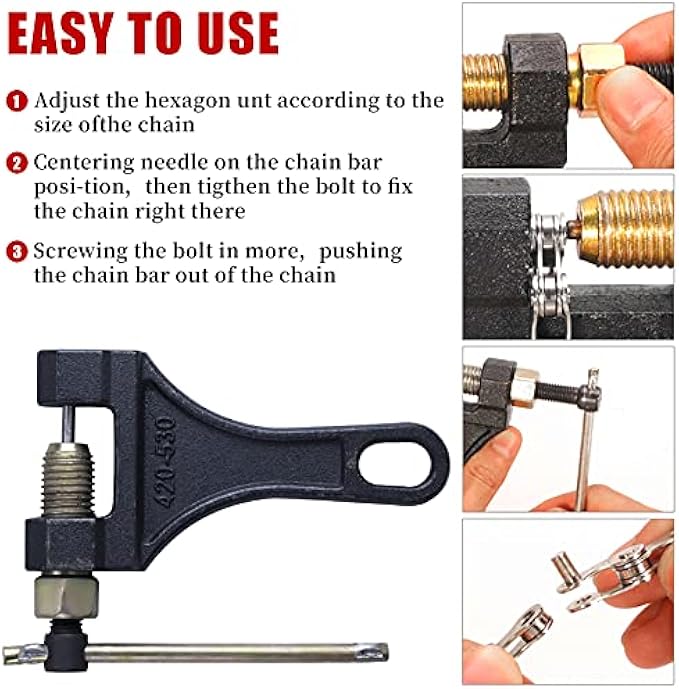 EASY TO USE

1 Adjust the hexagon unt according to the size ofthe chain

2 Centering needle on the chain bar posi-tion, then tigthen the bolt to fix the chain right there

3 Screwing the bolt in more, pushing the chain bar out of the chain

420-530