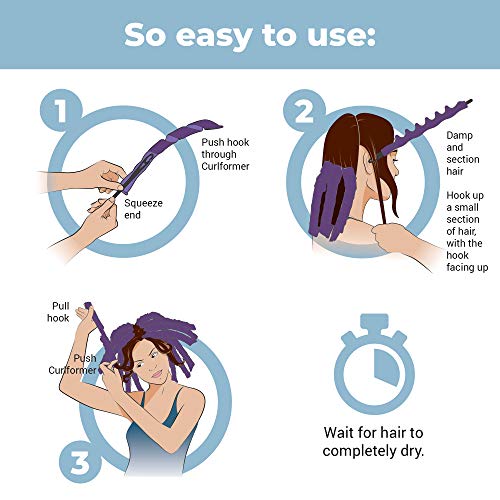 So easy to use:

1

Push hook through Curlformer

Squeeze end

2

Damp and section hair

Hook up a small section of hair, with the hook facing up

Pull hook

Push Curlformer

3

Wait for hair to completely dry.