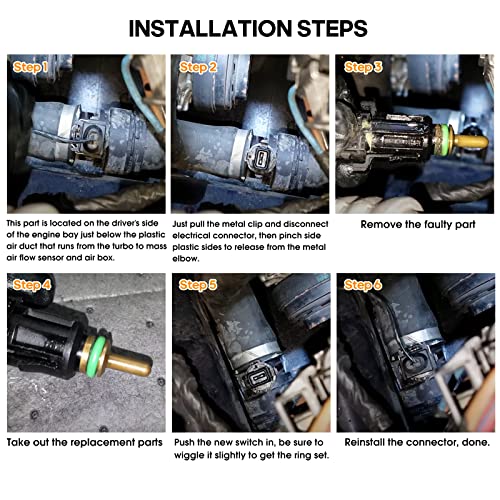 INSTALLATION STEPS

Step 1

This part is located on the driver's side of the engine bay just below the plastic air duct that runs from the turbo to mass air flow sensor and air box.

Step 2

Just pull the metal clip and disconnect electrical connector, then pinch side plastic sides to release from the metal elbow.

Step 3

Remove the faulty part

Step 4

Take out the replacement parts

Step 5

Push the new switch in, be sure to wiggle it slightly to get the ring set.

Step 6

Reinstall the connector, done.