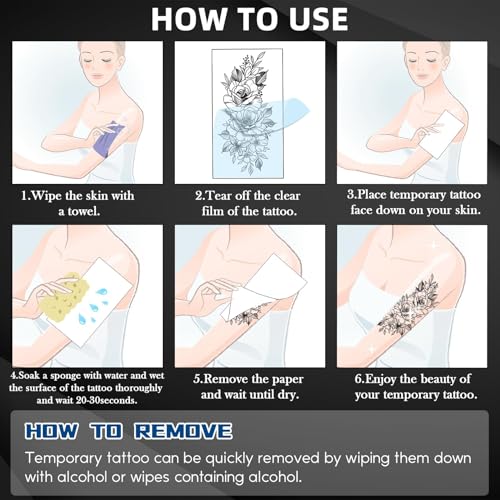 HOW TO USE

1.Wipe the skin with a towel.

2.Tear off the clear film of the tattoo.

3.Place temporary tattoo face down on your skin.

4.Soak a sponge with water and wet the surface of the tattoo thoroughly and wait 20-30seconds.

5.Remove the paper and wait until dry.

6.Enjoy the beauty of your temporary tattoo.

HOW TO REMOVE

Temporary tattoo can be quickly removed by wiping them down with alcohol or wipes containing alcohol.