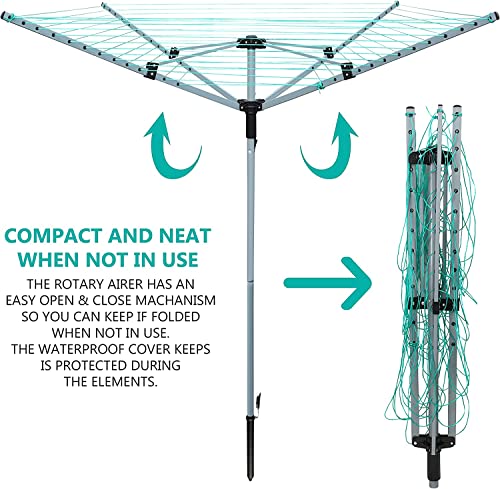 COMPACT AND NEAT WHEN NOT IN USE

THE ROTARY AIRER HAS AN EASY OPEN & CLOSE MACHANISM SO YOU CAN KEEP IF FOLDED WHEN NOT IN USE. THE WATERPROOF COVER KEEPS IS PROTECTED DURING THE ELEMENTS.