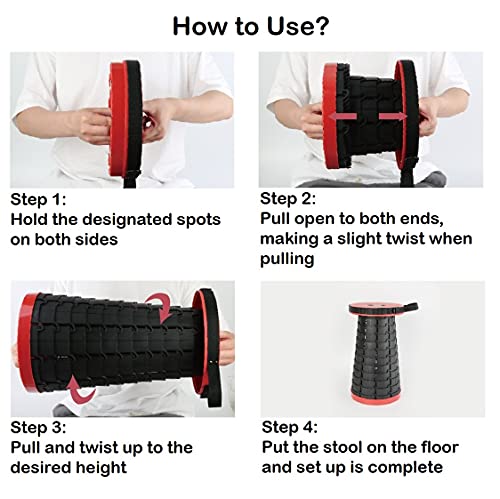 How to Use?

Step 1:
Hold the designated spots on both sides

Step 2:
Pull open to both ends, making a slight twist when pulling

Step 3:
Pull and twist up to the desired height

Step 4:
Put the stool on the floor and set up is complete