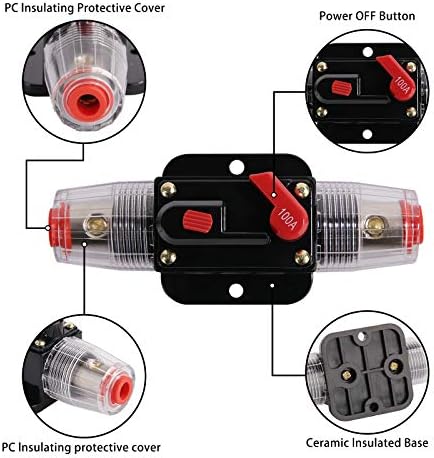 PC Insulating Protective Cover

Power OFF Button

100A

100A

PC Insulating protective cover

Ceramic Insulated Base