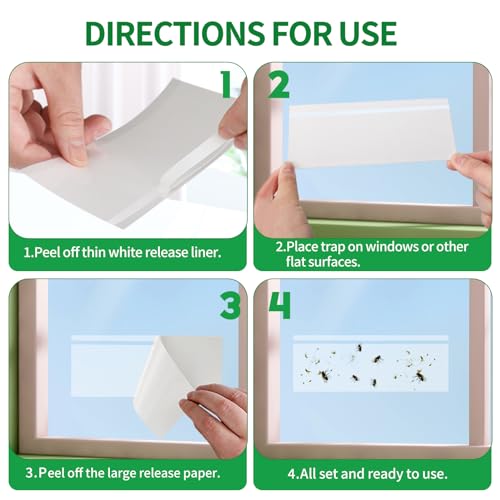 DIRECTIONS FOR USE

1

1.Peel off thin white release liner.

2

2.Place trap on windows or other flat surfaces.

3

3.Peel off the large release paper.

4

4.All set and ready to use.