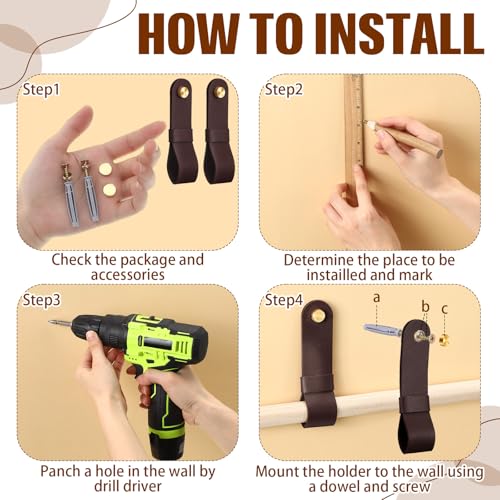 HOW TO INSTALL

Step1

Check the package and accessories

Step2

Determine the place to be instailled and mark

Step3

Panch a hole in the wall by drill driver

Step4

a

b

c

Mount the holder to the wall using a dowel and screw