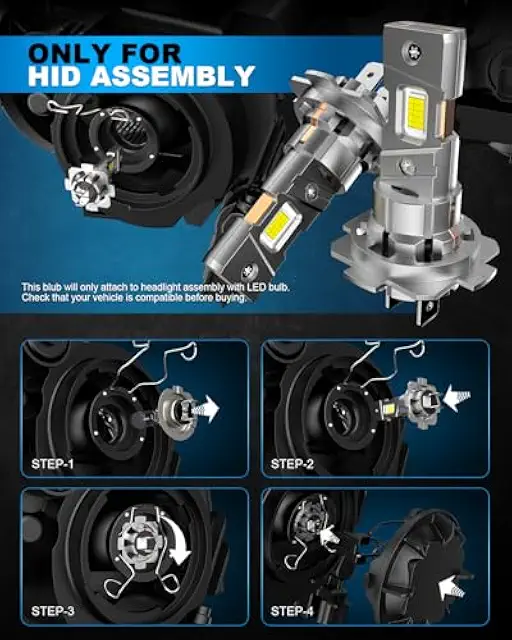 ONLY FOR
HID ASSEMBLY

This blub will only attach to headlight assembly with LED bulb.
Check that your vehicle is compatible before buying.

STEP-1

STEP-2

STEP-3

STEP-4