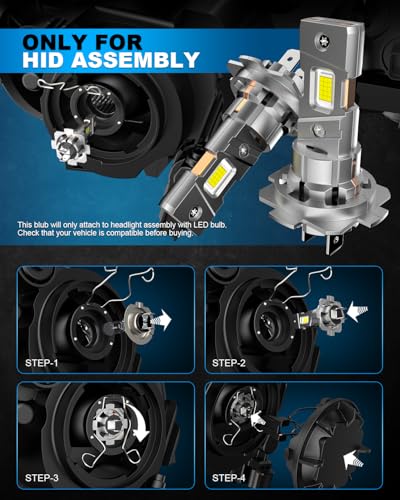 ONLY FOR
HID ASSEMBLY

This blub will only attach to headlight assembly with LED bulb.
Check that your vehicle is compatible before buying.

STEP-1

STEP-2

STEP-3

STEP-4