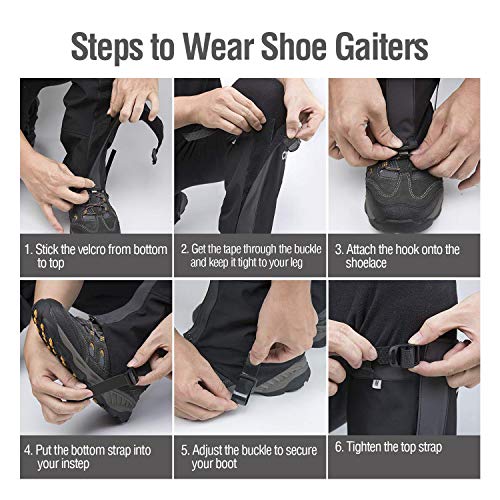 Steps to Wear Shoe Gaiters

1. Stick the velcro from bottom to top

2. Get the tape through the buckle and keep it tight to your leg

3. Attach the hook onto the shoelace

4. Put the bottom strap into your instep

5. Adjust the buckle to secure your boot

6. Tighten the top strap