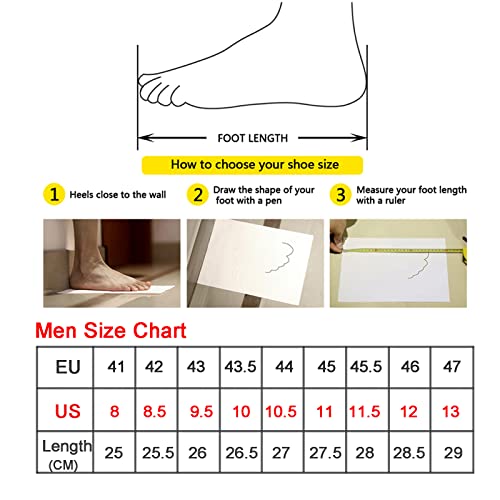 FOOT LENGTH

How to choose your shoe size

1 Heels close to the wall

2 Draw the shape of your foot with a pen

3 Measure your foot length with a ruler

Men Size Chart

| EU | 41 | 42 | 43 | 43.5 | 44 | 45 | 45.5 | 46 | 47 |
|---|---|---|---|---|---|---|---|---|---|
| US | 8 | 8.5 | 9.5 | 10 | 10.5 | 11 | 11.5 | 12 | 13 |
| Length (CM) | 25 | 25.5 | 26 | 26.5 | 27 | 27.5 | 28 | 28.5 | 29 |