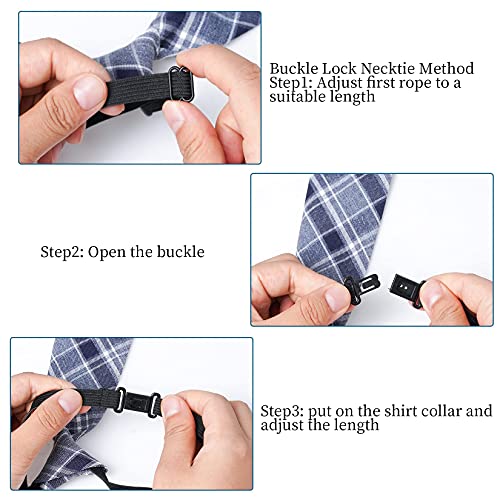 Buckle Lock Necktie Method
Step1: Adjust first rope to a suitable length

Step2: Open the buckle

Step3: put on the shirt collar and adjust the length