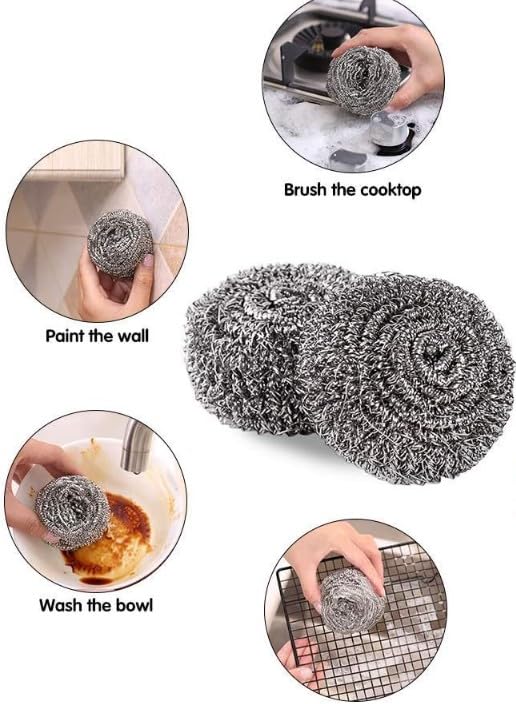 Brush the cooktop

Paint the wall

Wash the bowl