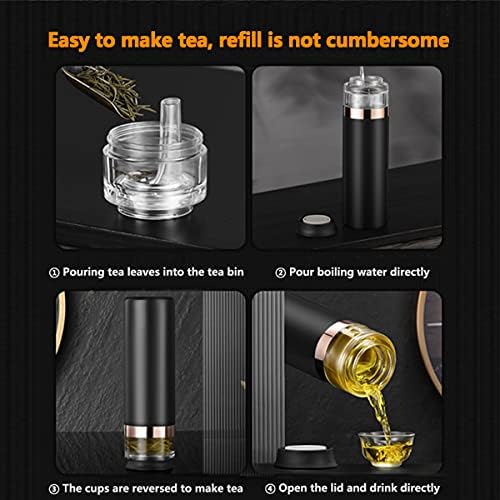 Easy to make tea, refill is not cumbersome

① Pouring tea leaves into the tea bin

② Pour boiling water directly

③ The cups are reversed to make tea

④ Open the lid and drink directly