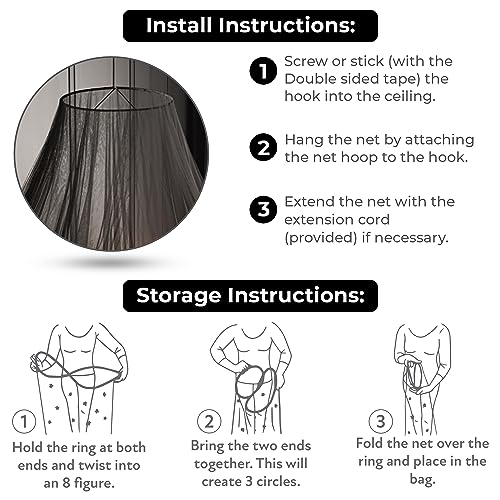 Install Instructions:

1 Screw or stick (with the Double sided tape) the hook into the ceiling.

2 Hang the net by attaching the net hoop to the hook.

3 Extend the net with the extension cord (provided) if necessary.

Storage Instructions:

1
Hold the ring at both ends and twist into an 8 figure.

2
Bring the two ends together. This will create 3 circles.

3
Fold the net over the ring and place in the bag.