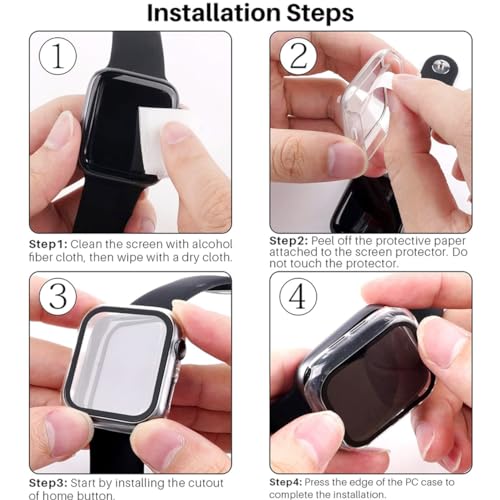 Installation Steps

1

Step1: Clean the screen with alcohol fiber cloth, then wipe with a dry cloth.

2

Step2: Peel off the protective paper attached to the screen protector. Do not touch the protector.

3

Step3: Start by installing the cutout of home button.

4

Step4: Press the edge of the PC case to complete the installation.