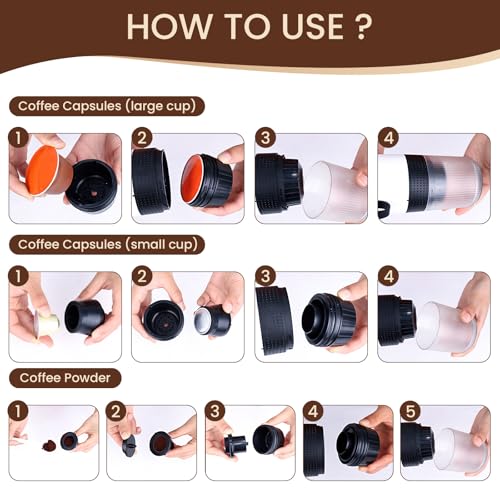 HOW TO USE ?

Coffee Capsules (large cup)

1 2 3 4

Coffee Capsules (small cup)

1 2 3 4

Coffee Powder

1 2 3 4 5