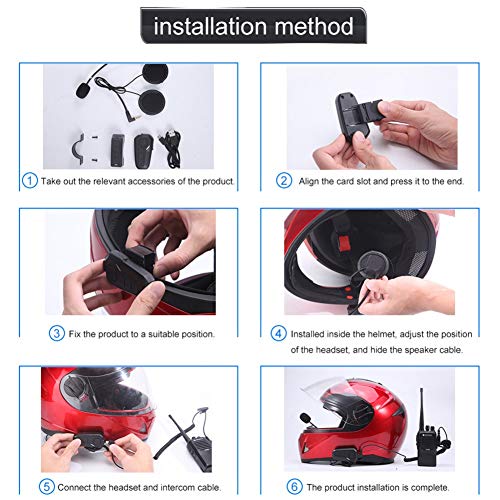 installation method

1 Take out the relevant accessories of the product.

2 Align the card slot and press it to the end.

3 Fix the product to a suitable position.

4 Installed inside the helmet, adjust the position of the headset, and hide the speaker cable.

5 Connect the headset and intercom cable.

6 The product installation is complete.