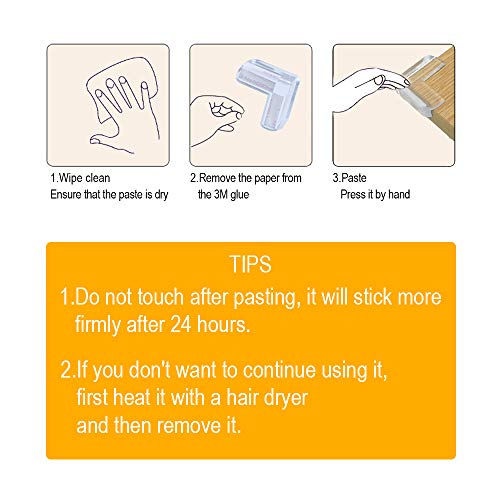 1.Wipe clean
Ensure that the paste is dry

2.Remove the paper from the 3M glue

3.Paste
Press it by hand

TIPS

1.Do not touch after pasting, it will stick more firmly after 24 hours.

2.If you don't want to continue using it, first heat it with a hair dryer and then remove it.