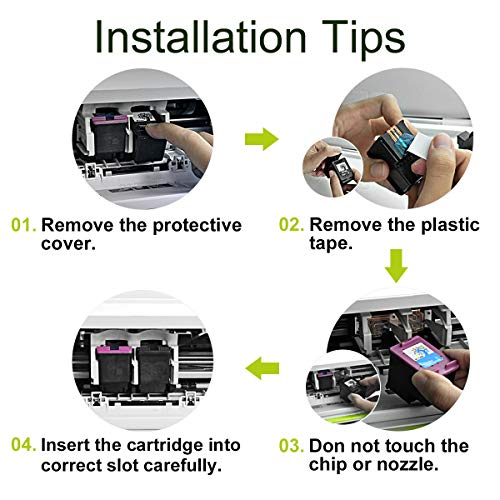 Installation Tips

01. Remove the protective cover.

02. Remove the plastic tape.

03. Don not touch the chip or nozzle.

04. Insert the cartridge into correct slot carefully.