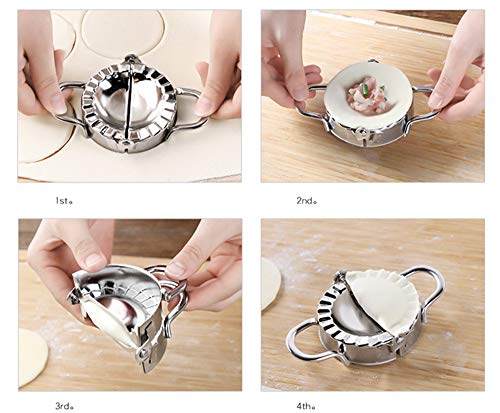 1st。

2nd。

3rd。

4th。