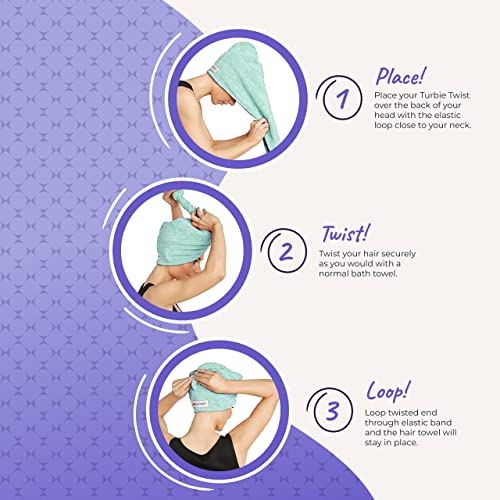 1

Place!

Place your Turbie Twist over the back of your head with the elastic loop close to your neck.

2

Twist!

Twist your hair securely as you would with a normal bath towel.

3

Loop!

Loop twisted end through elastic band and the hair towel will stay in place.