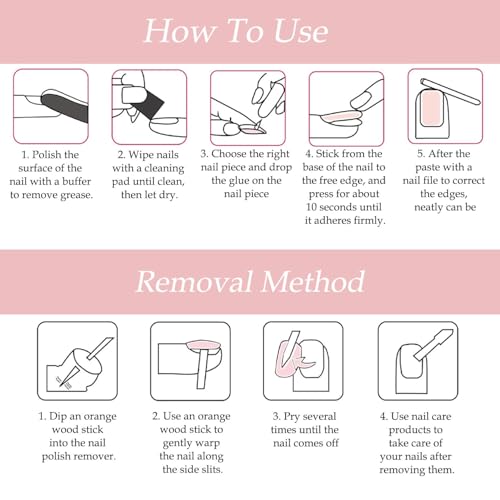 How To Use

1. Polish the surface of the nail with a buffer to remove grease.

2. Wipe nails with a cleaning pad until clean, then let dry.

3. Choose the right nail piece and drop the glue on the nail piece

4. Stick from the base of the nail to the free edge, and press for about 10 seconds until it adheres firmly.

5. After the paste with a nail file to correct the edges, neatly can be

Removal Method

1. Dip an orange wood stick into the nail polish remover.

2. Use an orange wood stick to gently warp the nail along the side slits.

3. Pry several times until the nail comes off

4. Use nail care products to take care of your nails after removing them.