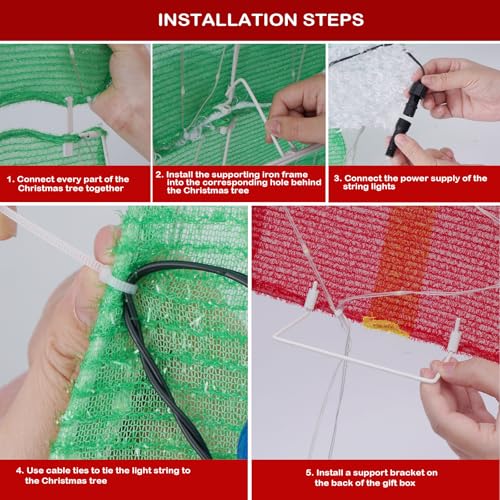 INSTALLATION STEPS

1. Connect every part of the Christmas tree together

2. Install the supporting iron frame into the corresponding hole behind the Christmas tree

3. Connect the power supply of the string lights

4. Use cable ties to tie the light string to the Christmas tree

5. Install a support bracket on the back of the gift box