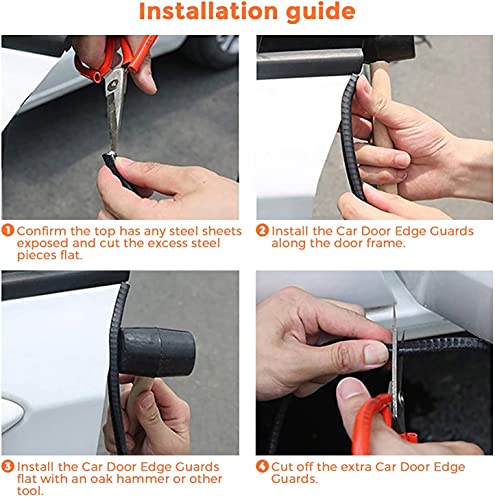 Installation guide

1 Confirm the top has any steel sheets exposed and cut the excess steel pieces flat.

2 Install the Car Door Edge Guards along the door frame.

3 Install the Car Door Edge Guards flat with an oak hammer or other tool.

4 Cut off the extra Car Door Edge Guards.