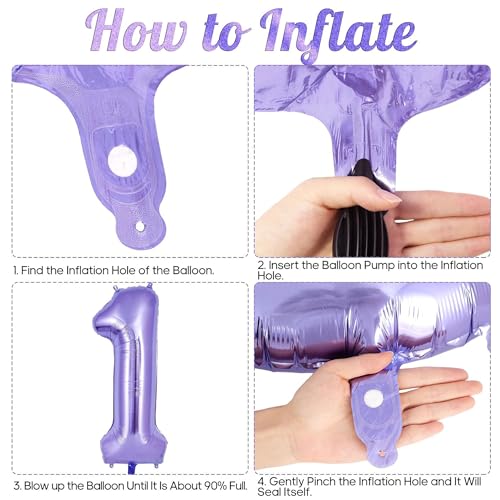 How to Inflate

1. Find the Inflation Hole of the Balloon.

2. Insert the Balloon Pump into the Inflation Hole.

3. Blow up the Balloon Until It Is About 90% Full.

4. Gently Pinch the Inflation Hole and It Will Seal Itself.