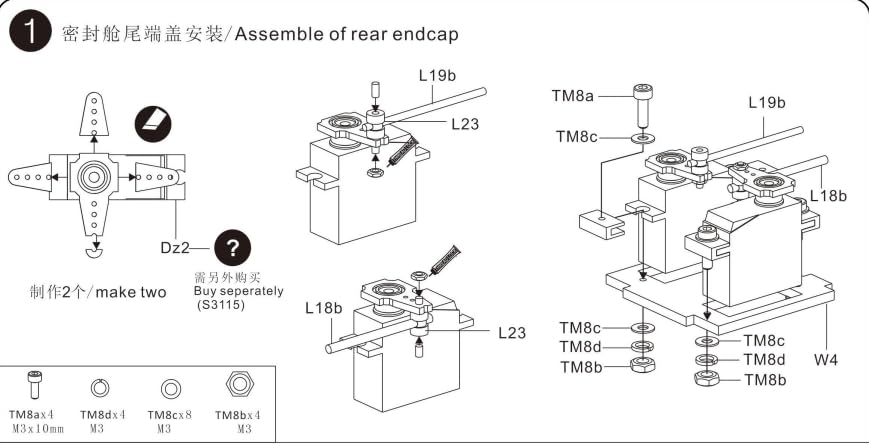 1 密封舱尾端盖安装/Assemble of rear endcap

Dz2

?

需另外购买
Buy seperately
(S3115)

制作2个/make two

L19b

L23

L18b

L23

TM8a

TM8c

L19b

L18b

TM8c
TM8d
TM8b

TM8c
TM8d
TM8b

W4

TM8ax4
M3x10mm

TM8dx4
M3

TM8cx8
M3

TM8bx4
M3