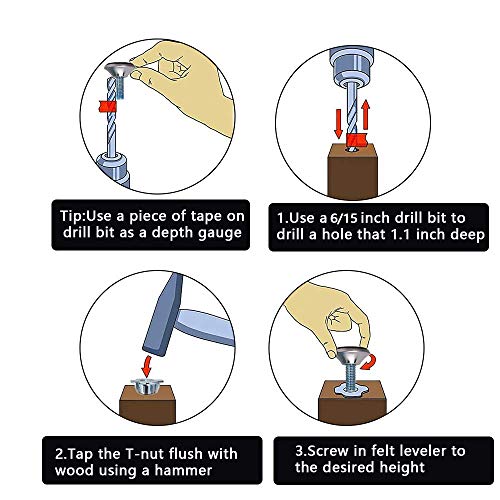 Tip:Use a piece of tape on drill bit as a depth gauge

1.Use a 6/15 inch drill bit to drill a hole that 1.1 inch deep

2.Tap the T-nut flush with wood using a hammer

3.Screw in felt leveler to the desired height