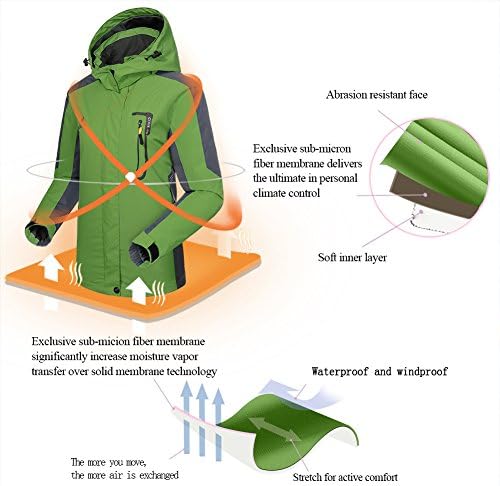 Abrasion resistant face

Exclusive sub-micron fiber membrane delivers the ultimate in personal climate control

Soft inner layer

Exclusive sub-micion fiber membrane significantly increase moisture vapor transfer over solid membrane technology

Waterproof and windproof

The more you move, the more air is exchanged

Stretch for active comfort