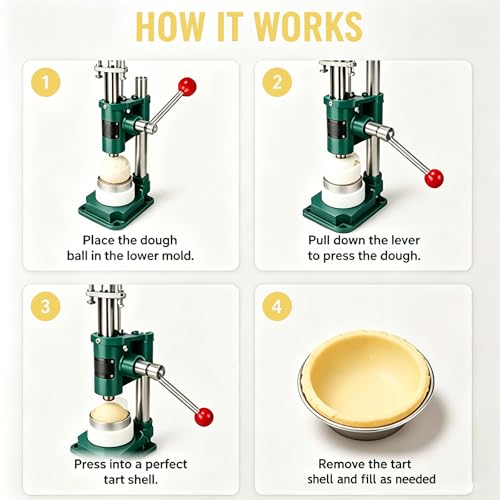 HOW IT WORKS

1

Place the dough ball in the lower mold.

2

Pull down the lever to press the dough.

3

Press into a perfect tart shell.

4

Remove the tart shell and fill as needed