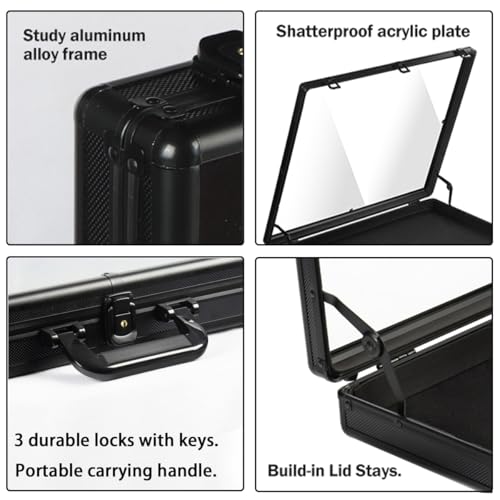 Study aluminum alloy frame

Shatterproof acrylic plate

3 durable locks with keys.

Portable carrying handle.

Build-in Lid Stays.