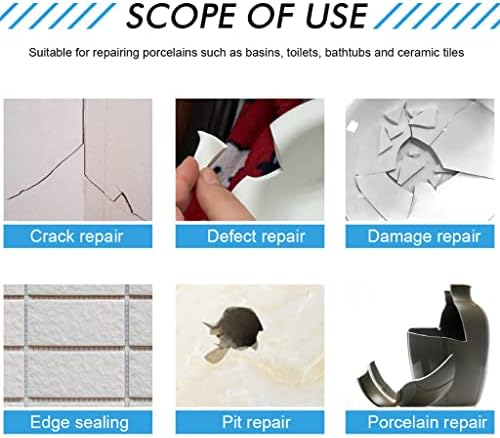 SCOPE OF USE

Suitable for repairing porcelains such as basins, toilets, bathtubs and ceramic tiles

Crack repair

Defect repair

Damage repair

Edge sealing

Pit repair

Porcelain repair