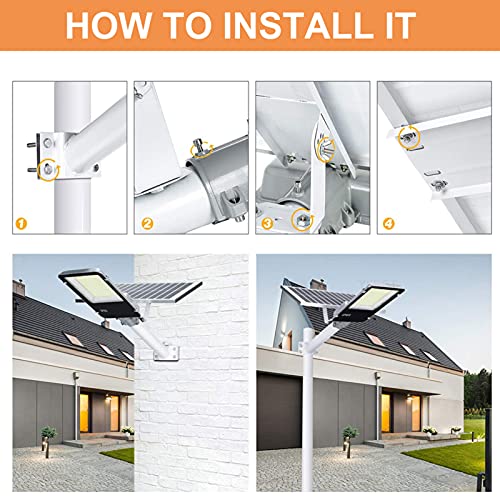 HOW TO INSTALL IT

1

2

3

4