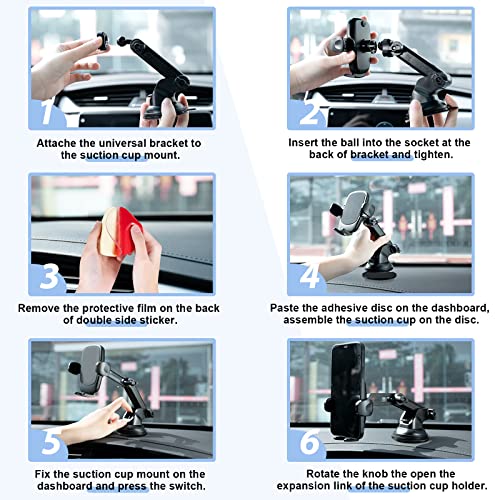 1

Attache the universal bracket to the suction cup mount.

2

Insert the ball into the socket at the back of bracket and tighten.

3

Remove the protective film on the back of double side sticker.

4

Paste the adhesive disc on the dashboard, assemble the suction cup on the disc.

5

Fix the suction cup mount on the dashboard and press the switch.

6

Rotate the knob the open the expansion link of the suction cup holder.