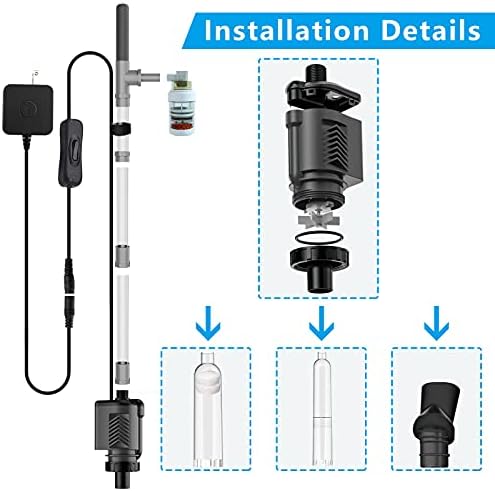 Installation Details