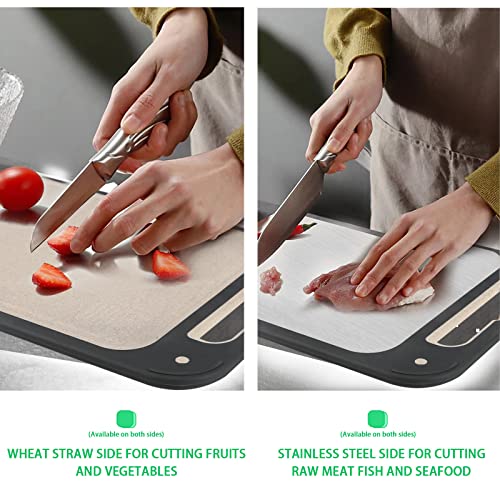 (Available on both sides)

WHEAT STRAW SIDE FOR CUTTING FRUITS AND VEGETABLES

(Available on both sides)

STAINLESS STEEL SIDE FOR CUTTING RAW MEAT FISH AND SEAFOOD