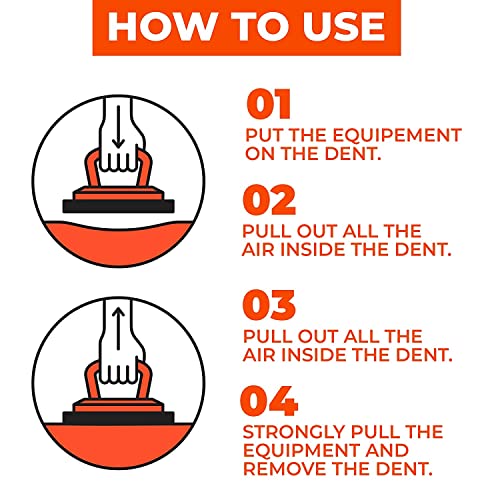 HOW TO USE

01
PUT THE EQUIPEMENT ON THE DENT.

02
PULL OUT ALL THE AIR INSIDE THE DENT.

03
PULL OUT ALL THE AIR INSIDE THE DENT.

04
STRONGLY PULL THE EQUIPMENT AND REMOVE THE DENT.