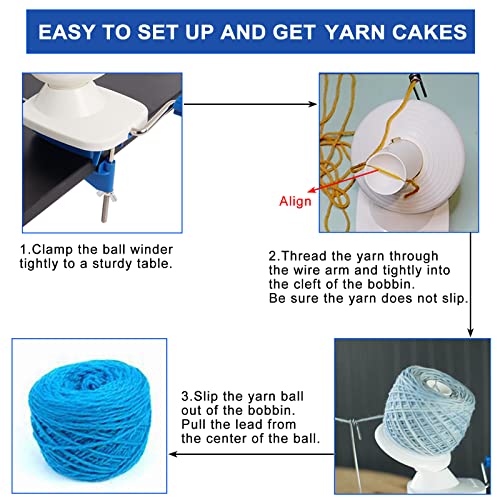 EASY TO SET UP AND GET YARN CAKES

Align

1.Clamp the ball winder tightly to a sturdy table.

2.Thread the yarn through the wire arm and tightly into the cleft of the bobbin.
Be sure the yarn does not slip.

3.Slip the yarn ball out of the bobbin.
Pull the lead from the center of the ball.