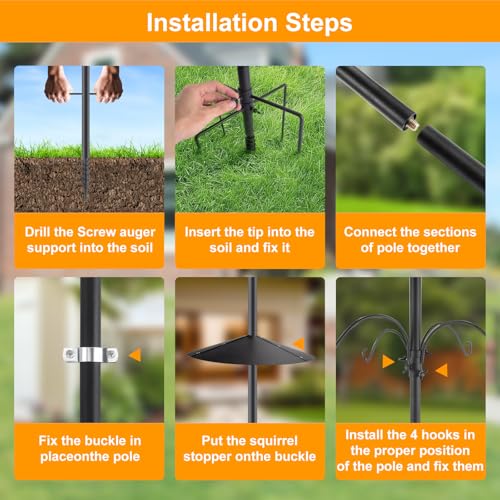 Installation Steps

Drill the Screw auger support into the soil

Insert the tip into the soil and fix it

Connect the sections of pole together

Fix the buckle in placeonthe pole

Put the squirrel stopper onthe buckle

Install the 4 hooks in the proper position of the pole and fix them