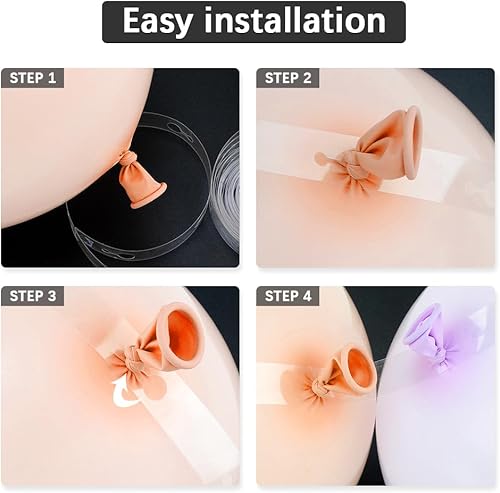 Easy installation

STEP 1

STEP 2

STEP 3

STEP 4