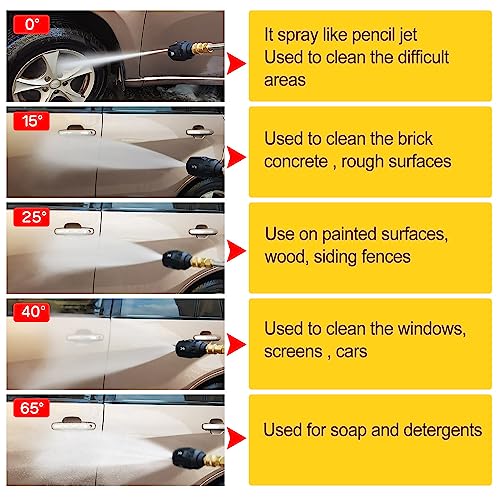 0°

It spray like pencil jet
Used to clean the difficult areas

15°

Used to clean the brick concrete , rough surfaces

25°

Use on painted surfaces, wood, siding fences

40°

Used to clean the windows, screens , cars

65°

Used for soap and detergents