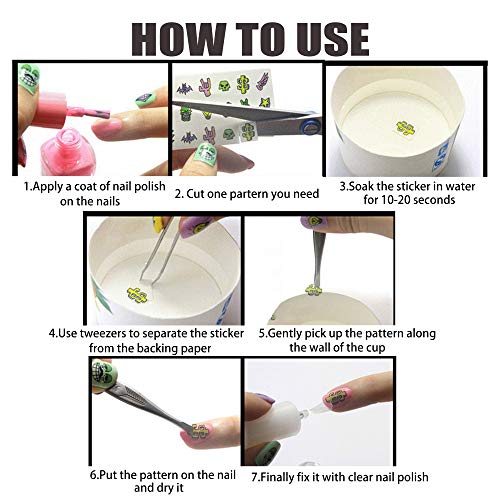 HOW TO USE

1.Apply a coat of nail polish on the nails

2. Cut one partern you need

3.Soak the sticker in water for 10-20 seconds

4.Use tweezers to separate the sticker from the backing paper

5.Gently pick up the pattern along the wall of the cup

6.Put the pattern on the nail and dry it

7.Finally fix it with clear nail polish