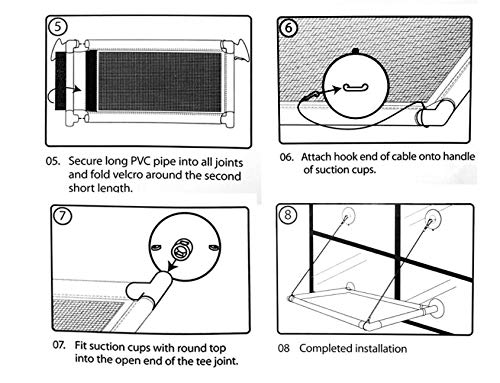 5

05. Secure long PVC pipe into all joints and fold velcro around the second short length.

6

06. Attach hook end of cable onto handle of suction cups.

7

07. Fit suction cups with round top into the open end of the tee joint.

8

08 Completed installation