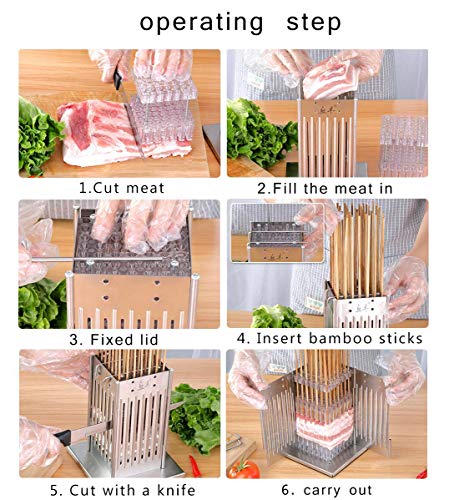 operating step

1.Cut meat

2.Fill the meat in

3. Fixed lid

4. Insert bamboo sticks

5. Cut with a knife

6. carry out