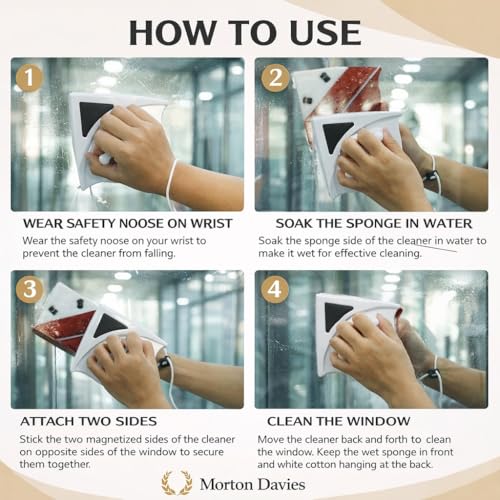 HOW TO USE

1

WEAR SAFETY NOOSE ON WRIST

Wear the safety noose on your wrist to prevent the cleaner from falling.

2

SOAK THE SPONGE IN WATER

Soak the sponge side of the cleaner in water to make it wet for effective cleaning.

3

ATTACH TWO SIDES

Stick the two magnetized sides of the cleaner on opposite sides of the window to secure them together.

4

CLEAN THE WINDOW

Move the cleaner back and forth to clean the window. Keep the wet sponge in front and white cotton hanging at the back.

Morton Davies