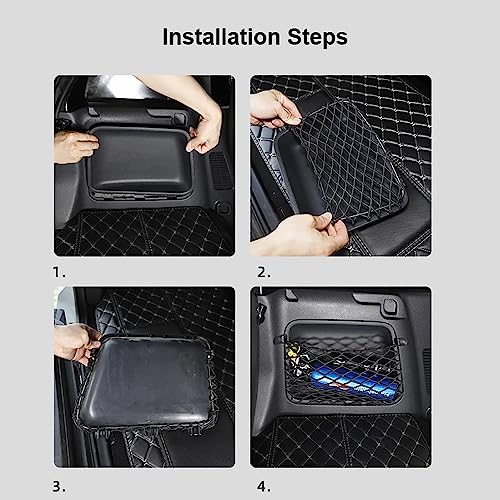 Installation Steps

1.

2.

3.

4.